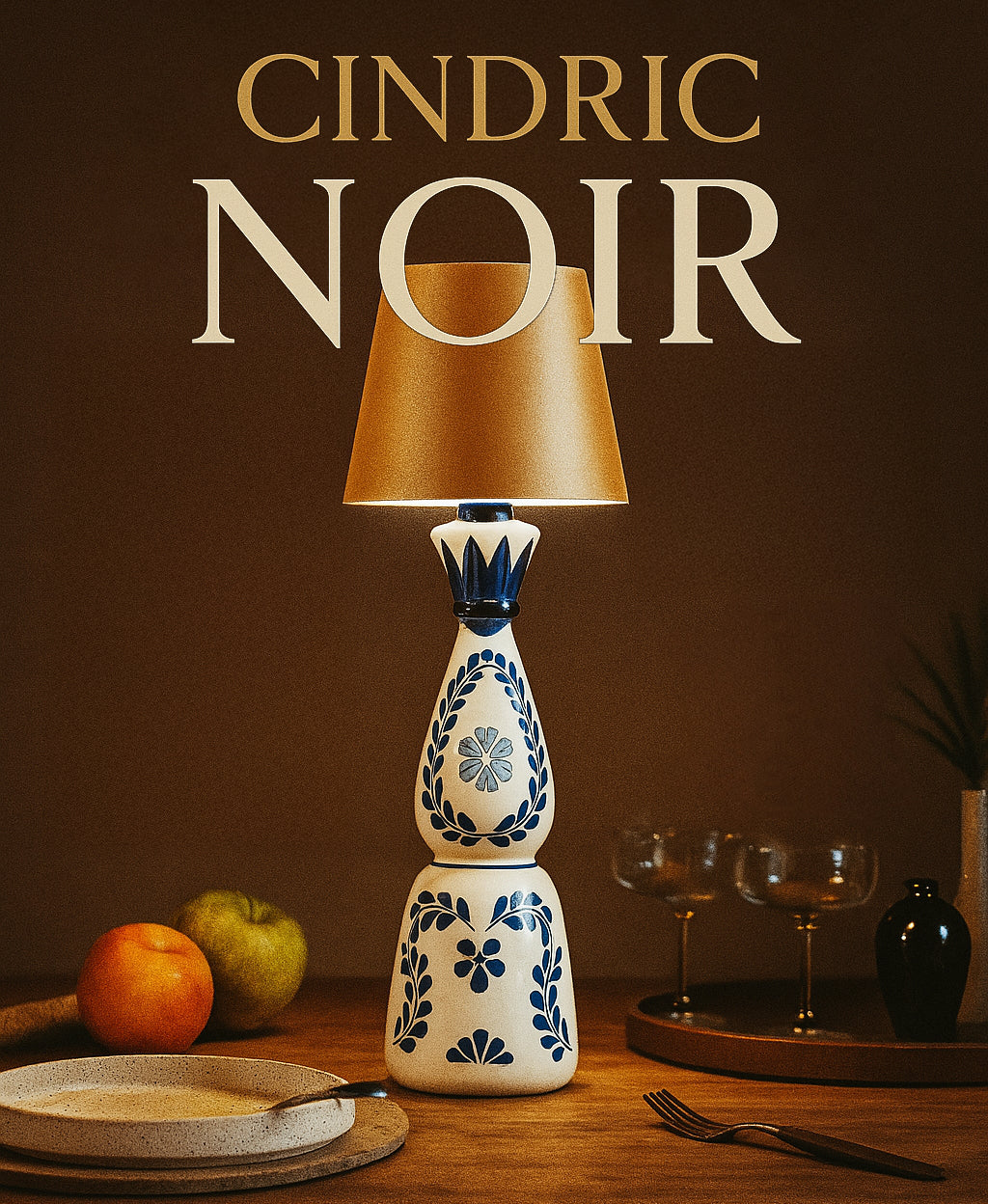 CINDRIC
NOIR